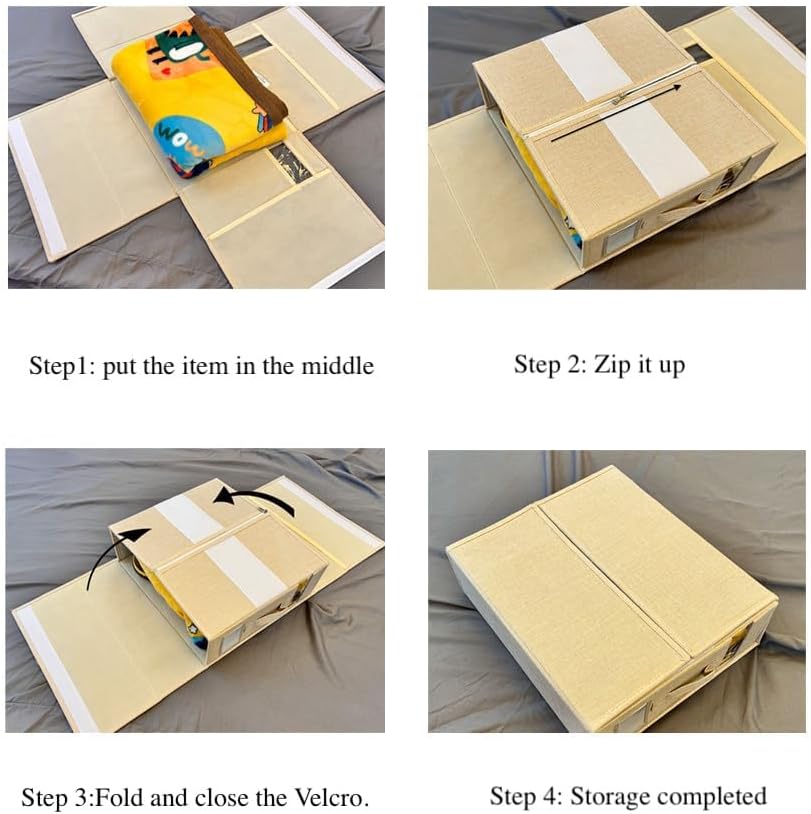 WOW

Step1: put the item in the middle

Step 2: Zip it up

Step 3:Fold and close the Velcro.

Step 4: Storage completed